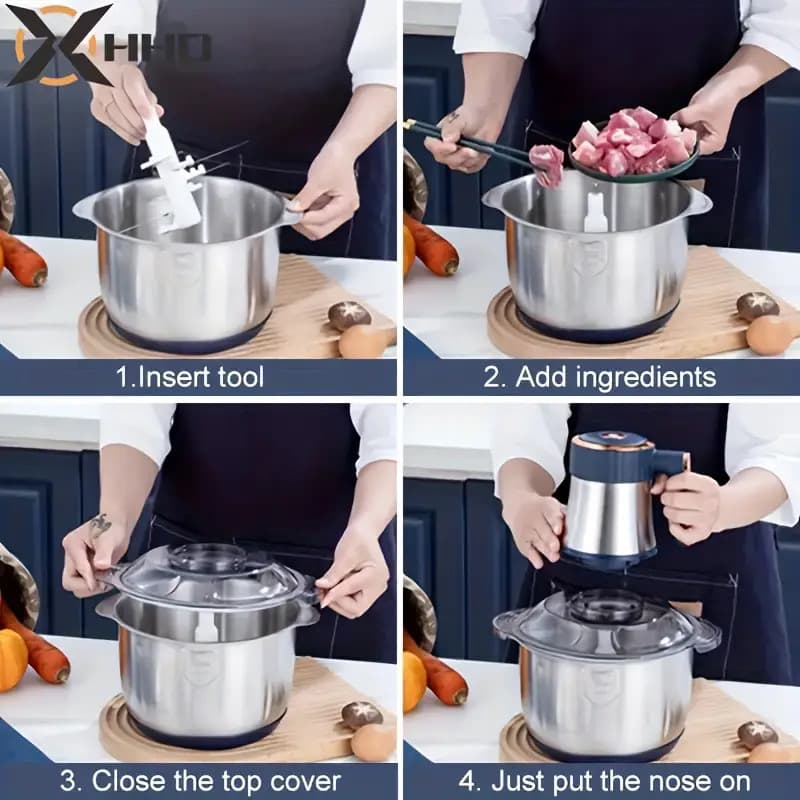 XHHO

1.Insert tool

2. Add ingredients

3. Close the top cover

4. Just put the nose on